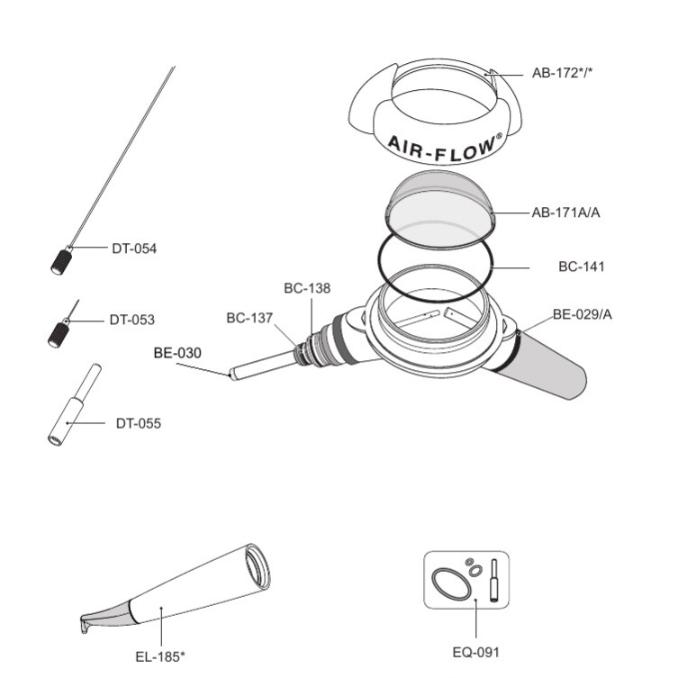 AB-172*/*

AIR-FLOW®

AB-171A/A

BC-141

DT-054

BC-138

BC-137

BE-029/A

DT-053

BE-030

DT-055

EL-185*

EQ-091